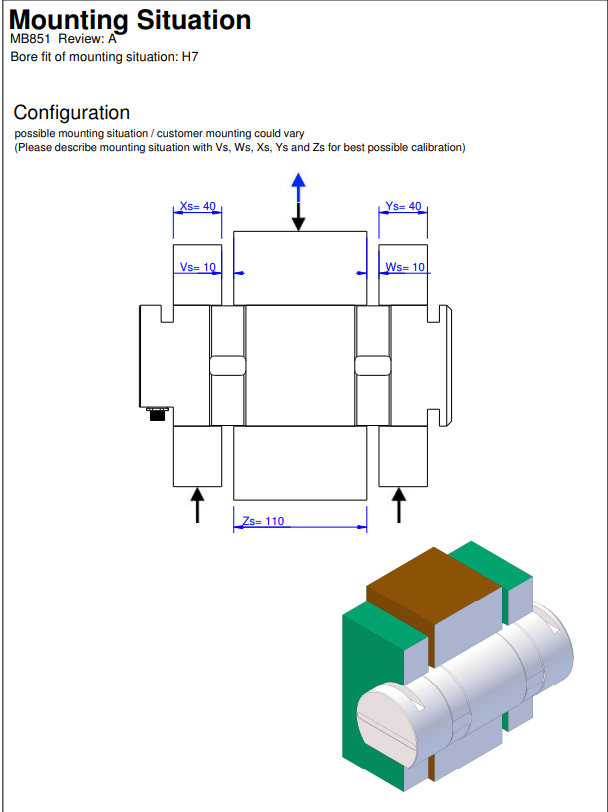 Mounting Situation
MB851 Review: A
Bore fit of mounting situation: H7

Configuration
possible mounting situation / customer mounting could vary
(Please describe mounting situation with Vs, Ws, Xs, Ys and Zs for best possible calibration)

Xs= 40
Ys= 40
Vs= 10
Ws= 10
Zs= 110