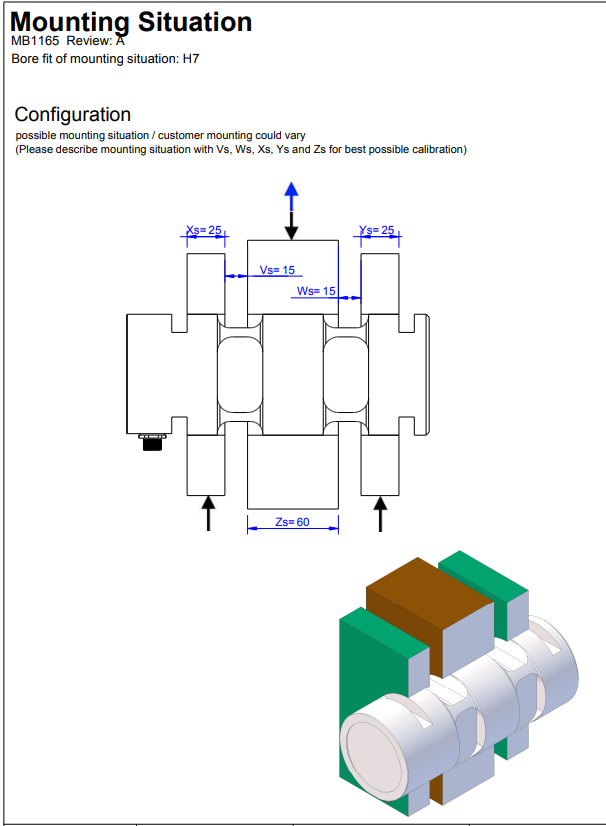 Mounting Situation
MB1165 Review: A
Bore fit of mounting situation: H7

Configuration
possible mounting situation / customer mounting could vary
(Please describe mounting situation with Vs, Ws, Xs, Ys and Zs for best possible calibration)

Xs= 25
Ys= 25
Vs= 15
Ws= 15
Zs= 60