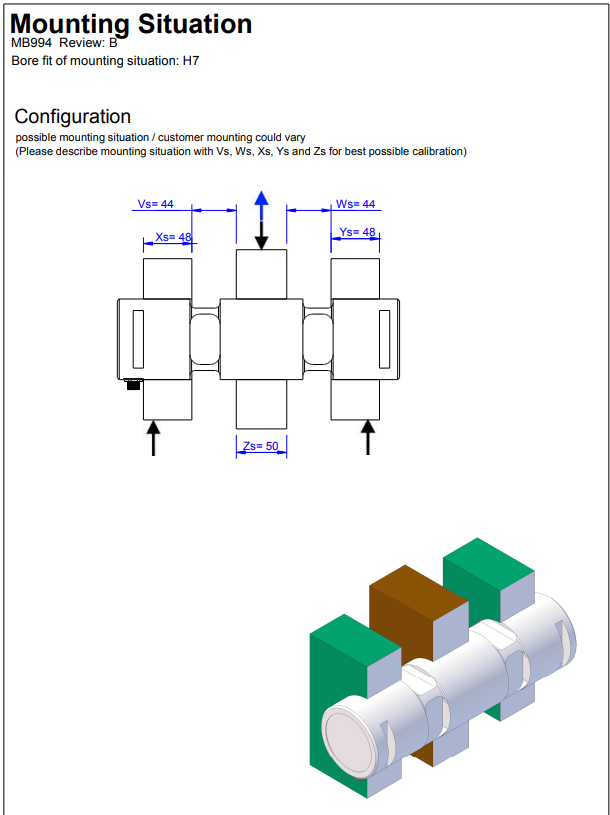 Mounting Situation
MB994 Review: B
Bore fit of mounting situation: H7

Configuration
possible mounting situation / customer mounting could vary
(Please describe mounting situation with Vs, Ws, Xs, Ys and Zs for best possible calibration)

Vs= 44
Ws= 44
Xs= 48
Ys= 48
Zs= 50