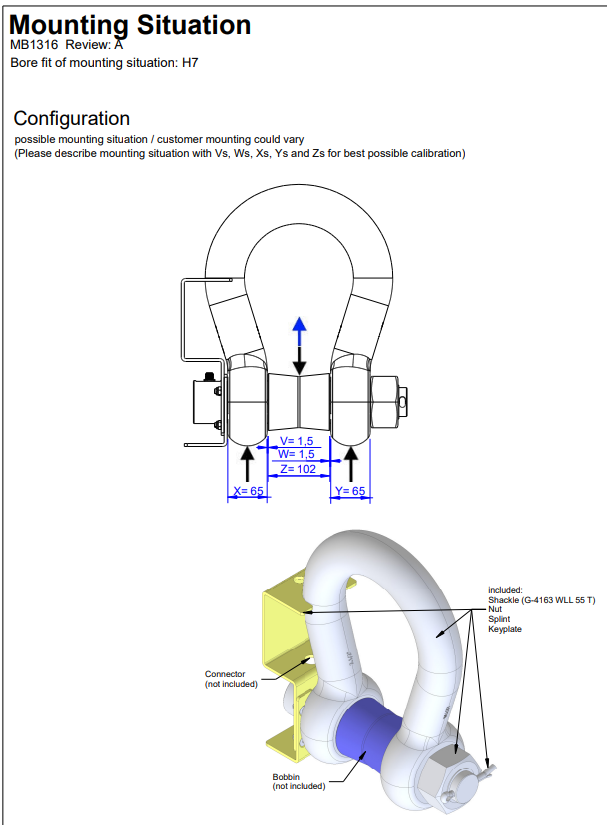 Mounting Situation
MB1316 Review: A
Bore fit of mounting situation: H7

Configuration
possible mounting situation / customer mounting could vary
(Please describe mounting situation with Vs, Ws, Xs, Ys and Zs for best possible calibration)

V= 1,5
W= 1,5
Z= 102
X= 65
Y= 65

included:
Shackle (G-4163 WLL 55 T)
Nut
Splint
Keyplate

Connector
(not included)

Bobbin
(not included)