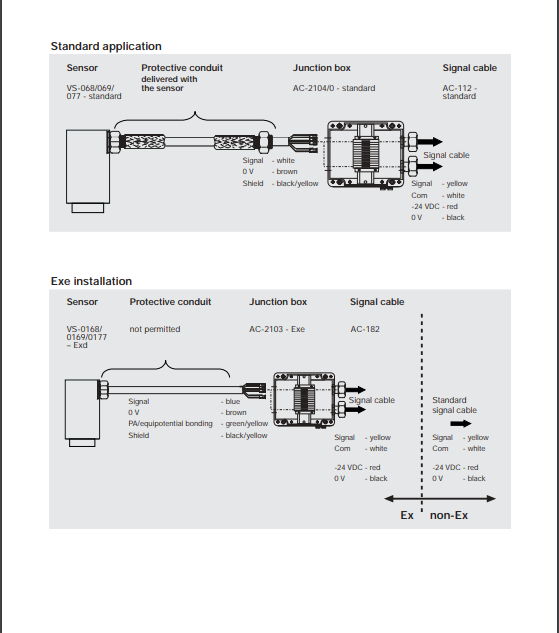 Standard application

Sensor
VS-068/069/077 - standard

Protective conduit delivered with the sensor

Junction box
AC-2104/0 - standard

Signal cable
AC-112 - standard

Signal - white
0 V - brown
Shield - black/yellow

Signal cable

Signal - yellow
Com - white
-24 VDC - red
0 V - black

Exe installation

Sensor
VS-0168/0169/0177 – Exd

Protective conduit
not permitted

Junction box
AC-2103 - Exe

Signal cable
AC-182

Signal - blue
0 V - brown
PA/equipotential bonding - green/yellow
Shield - black/yellow

Signal cable

Signal - yellow
Com - white
-24 VDC - red
0 V - black

Standard signal cable

Signal - yellow
Com - white
-24 VDC - red
0 V - black

Ex
non-Ex