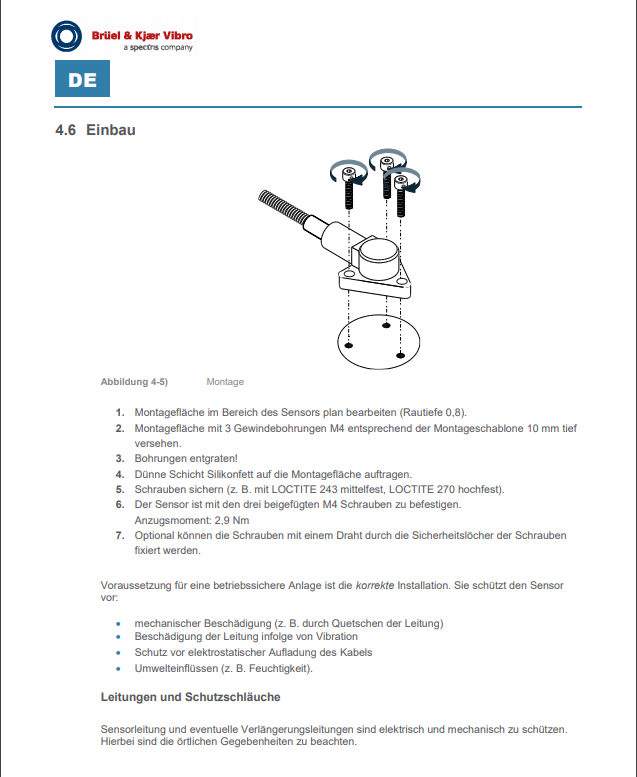 Brüel & Kjær Vibro
a spectris company

DE

4.6 Einbau

Abbildung 4-5) Montage

1. Montagefläche im Bereich des Sensors plan bearbeiten (Rautiefe 0,8).
2. Montagefläche mit 3 Gewindebohrungen M4 entsprechend der Montageschablone 10 mm tief versehen.
3. Bohrungen entgraten!
4. Dünne Schicht Silikonfett auf die Montagefläche auftragen.
5. Schrauben sichern (z. B. mit LOCTITE 243 mittelfest, LOCTITE 270 hochfest).
6. Der Sensor ist mit den drei beigefügten M4 Schrauben zu befestigen. Anzugsmoment: 2,9 Nm
7. Optional können die Schrauben mit einem Draht durch die Sicherheitslöcher der Schrauben fixiert werden.

Voraussetzung für eine betriebssichere Anlage ist die korrekte Installation. Sie schützt den Sensor vor:

• mechanischer Beschädigung (z. B. durch Quetschen der Leitung)
• Beschädigung der Leitung infolge von Vibration
• Schutz vor elektrostatischer Aufladung des Kabels
• Umwelteinflüssen (z. B. Feuchtigkeit).

Leitungen und Schutzschläuche

Sensorleitung und eventuelle Verlängerungsleitungen sind elektrisch und mechanisch zu schützen. Hierbei sind die örtlichen Gegebenheiten zu beachten.