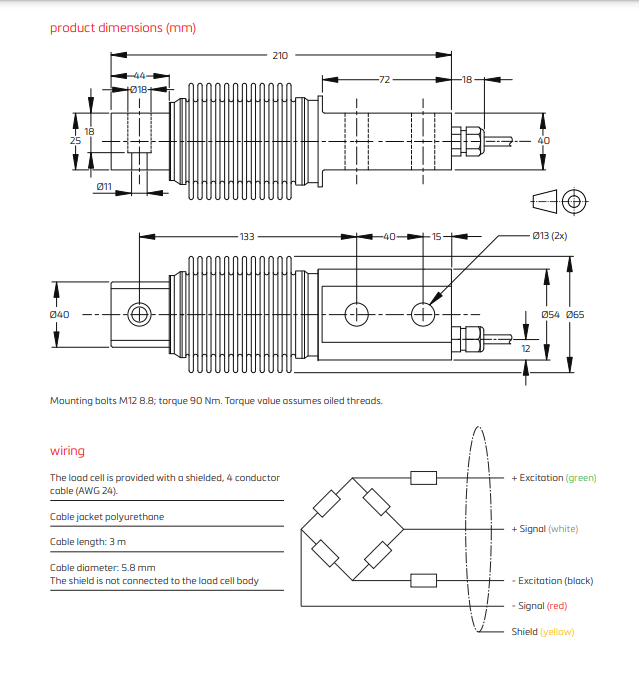 product dimensions (mm)

210

44

Ø18

72

18

18

25

40

Ø11

133

40

15

Ø13 (2x)

Ø40

Ø54

Ø65

12

Mounting bolts M12 8.8; torque 90 Nm. Torque value assumes oiled threads.

wiring

The load cell is provided with a shielded, 4 conductor cable (AWG 24).

Cable jacket polyurethane

Cable length: 3 m

Cable diameter: 5.8 mm
The shield is not connected to the load cell body

+ Excitation (green)

+ Signal (white)

- Excitation (black)

- Signal (red)

Shield (yellow)