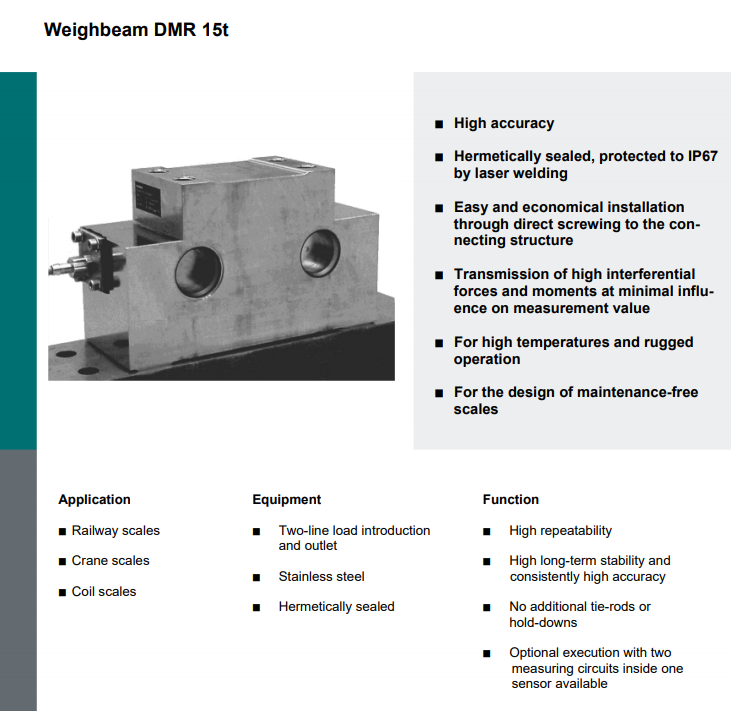 Weighbeam DMR 15t

■ High accuracy

■ Hermetically sealed, protected to IP67 by laser welding

■ Easy and economical installation through direct screwing to the connecting structure

■ Transmission of high interferential forces and moments at minimal influence on measurement value

■ For high temperatures and rugged operation

■ For the design of maintenance-free scales

Application

■ Railway scales

■ Crane scales

■ Coil scales

Equipment

■ Two-line load introduction and outlet

■ Stainless steel

■ Hermetically sealed

Function

■ High repeatability

■ High long-term stability and consistently high accuracy

■ No additional tie-rods or hold-downs

■ Optional execution with two measuring circuits inside one sensor available